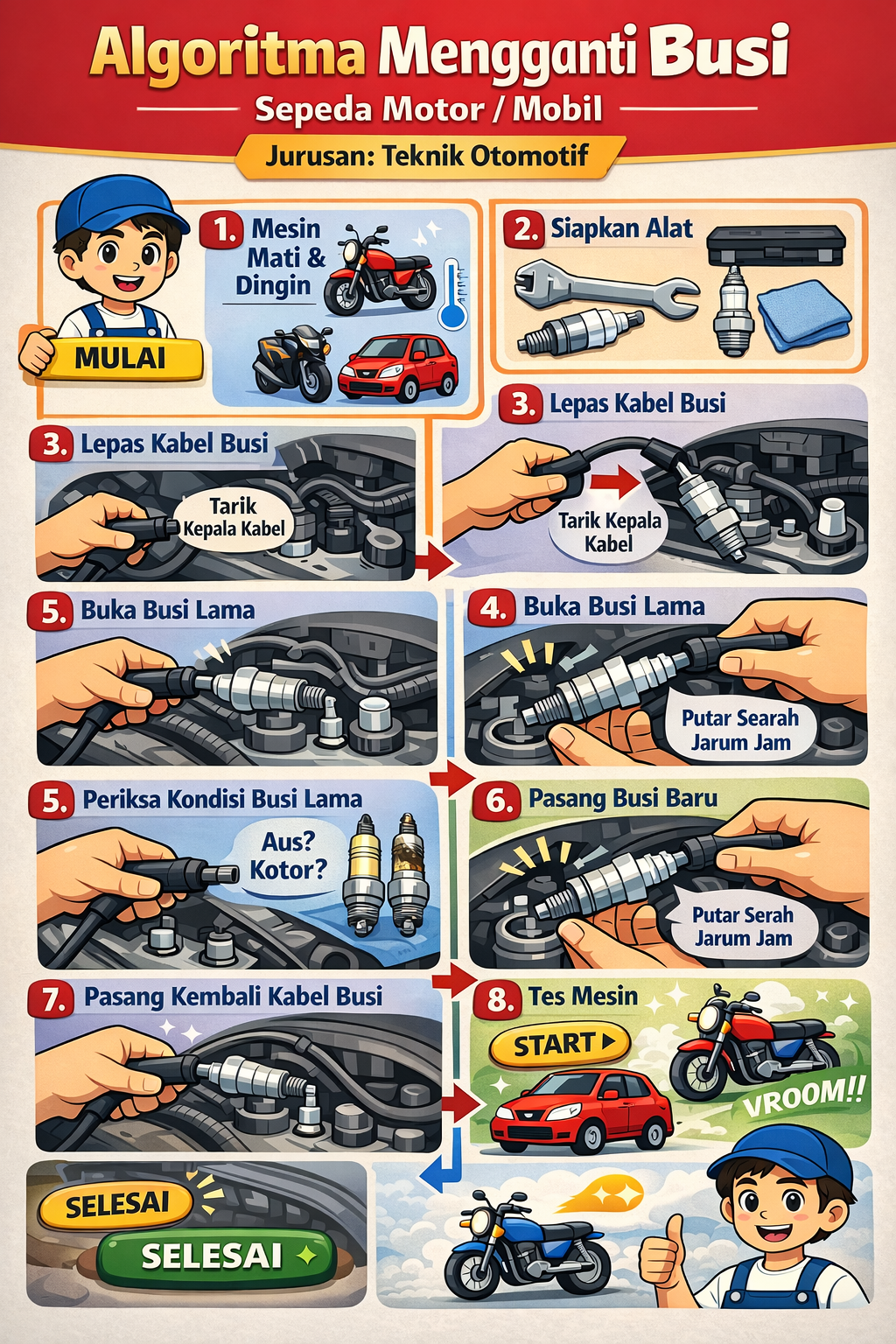 Algoritma Mengganti Busi

Sepeda Motor / Mobil

Jurusan: Teknik Otomotif

MULAI

1. Mesin Mati & Dingin

2. Siapkan Alat

3. Lepas Kabel Busi

Tarik Kepala Kabel

3. Lepas Kabel Busi

Tarik Kepala Kabel

5. Buka Busi Lama

4. Buka Busi Lama

Putar Searah Jarum Jam

5. Periksa Kondisi Busi Lama

Aus? Kotor?

6. Pasang Busi Baru

Putar Serah Jarum Jam

7. Pasang Kembali Kabel Busi

8. Tes Mesin

START

VROOM!!

SELESAI

SELESAI